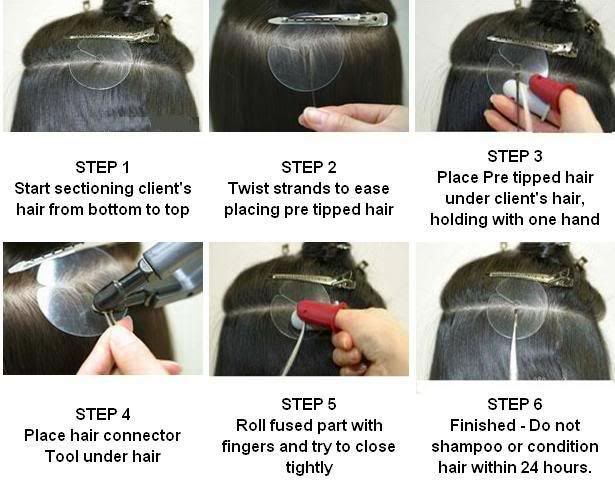 STEP 1
Start sectioning client's hair from bottom to top

STEP 2
Twist strands to ease placing pre tipped hair

STEP 3
Place Pre tipped hair under client's hair, holding with one hand

STEP 4
Place hair connector Tool under hair

STEP 5
Roll fused part with fingers and try to close tightly

STEP 6
Finished - Do not shampoo or condition hair within 24 hours.